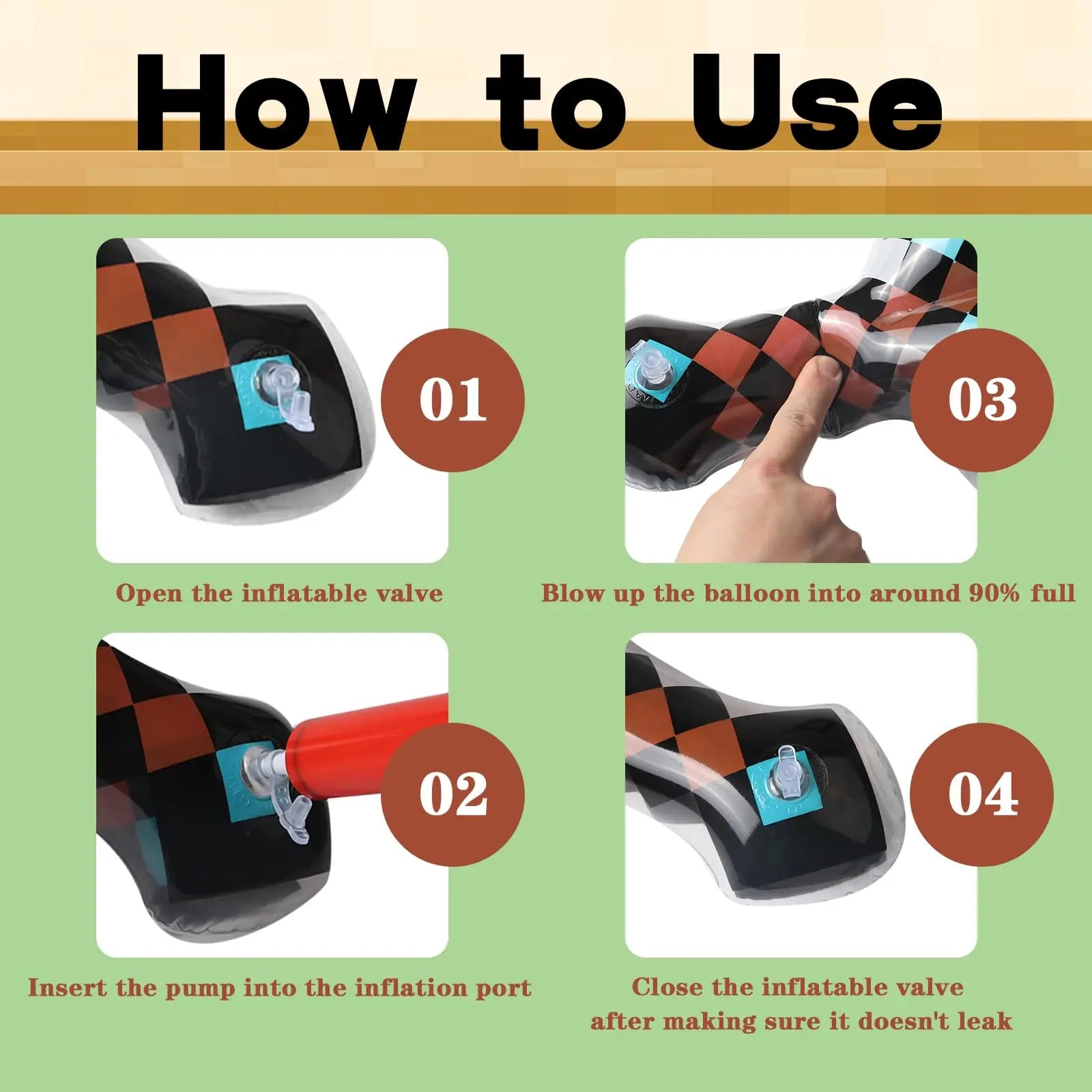 How to Use

01

Open the inflatable valve

03

Blow up the balloon into around 90% full

02

Insert the pump into the inflation port

04

Close the inflatable valve after making sure it doesn't leak